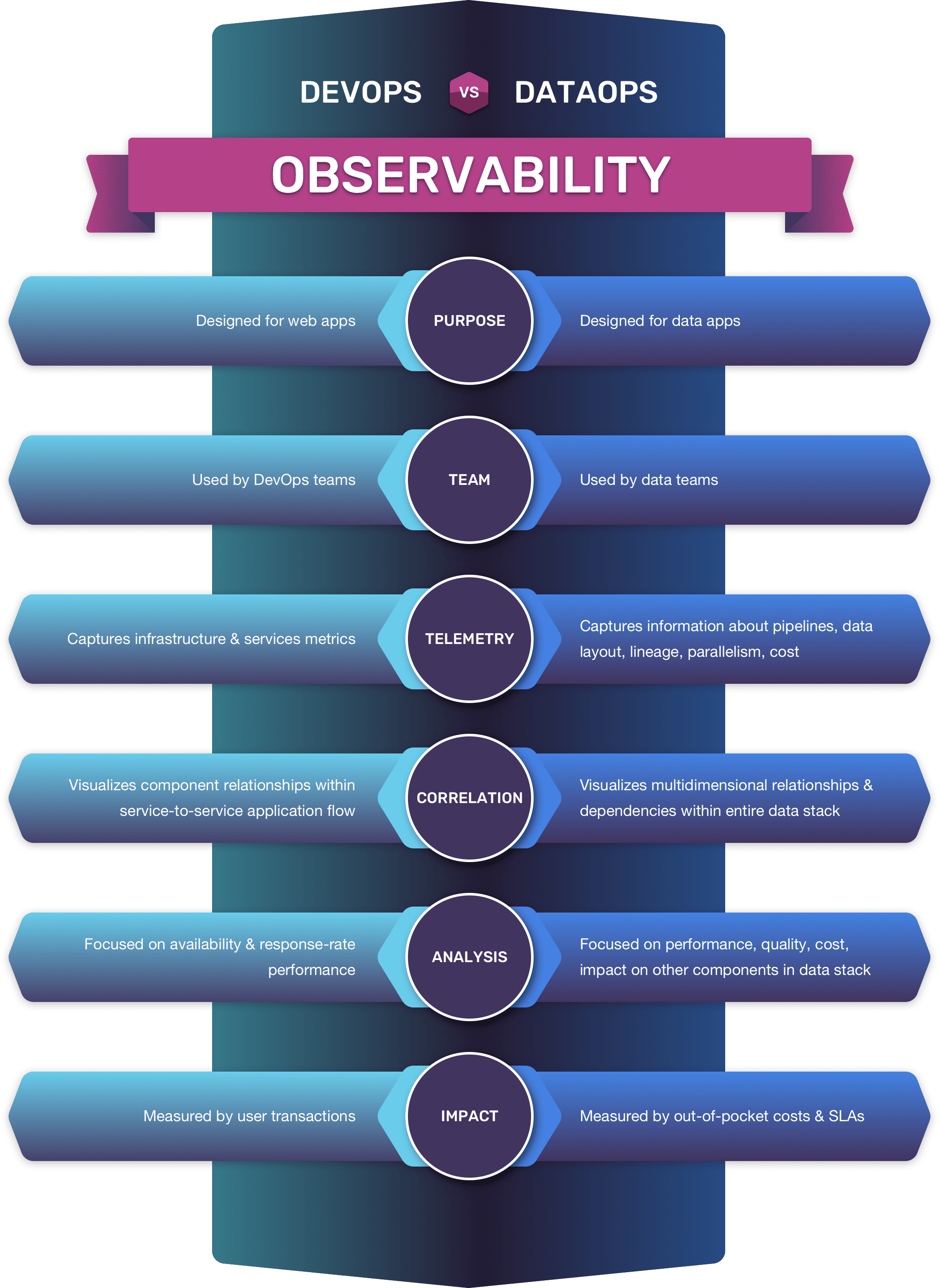 DEVOPS VS DATAOPS

OBSERVABILITY

Designed for web apps PURPOSE Designed for data apps

Used by DevOps teams TEAM Used by data teams

Captures infrastructure & services metrics TELEMETRY Captures information about pipelines, data layout, lineage, parallelism, cost

Visualizes component relationships within service-to-service application flow CORRELATION Visualizes multidimensional relationships & dependencies within entire data stack

Focused on availability & response-rate performance ANALYSIS Focused on performance, quality, cost, impact on other components in data stack

Measured by user transactions IMPACT Measured by out-of-pocket costs & SLAs